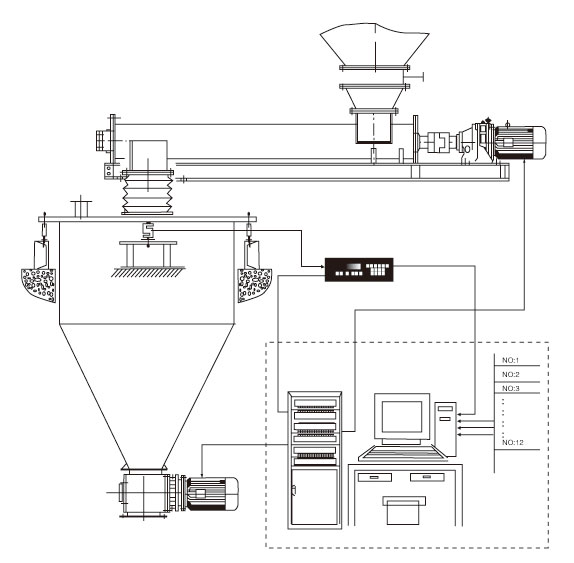 NO:1
NO:2
NO:3
NO:12